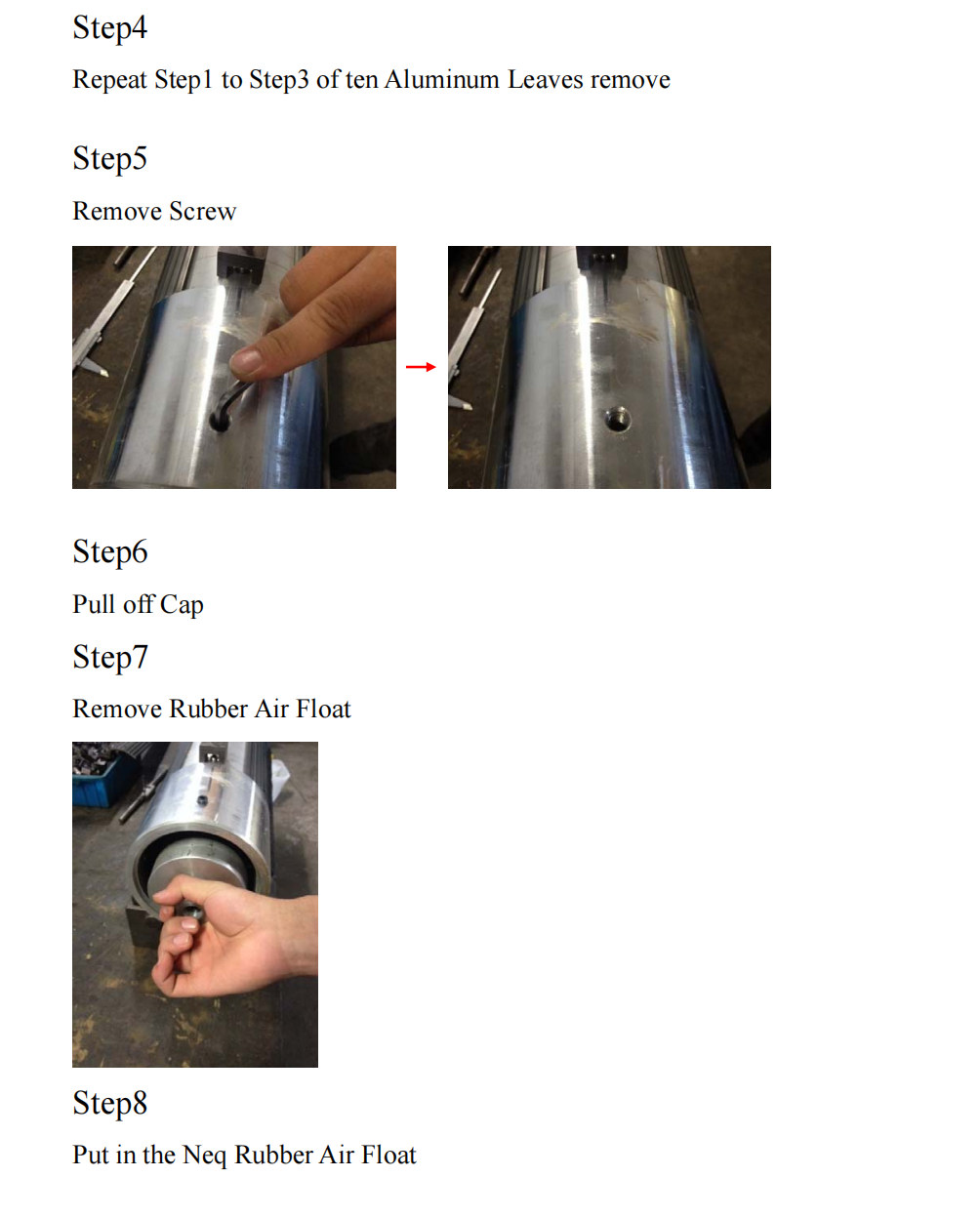 Step4

Repeat Step1 to Step3 of ten Aluminum Leaves remove

Step5

Remove Screw

Step6

Pull off Cap

Step7

Remove Rubber Air Float

Step8

Put in the Neq Rubber Air Float