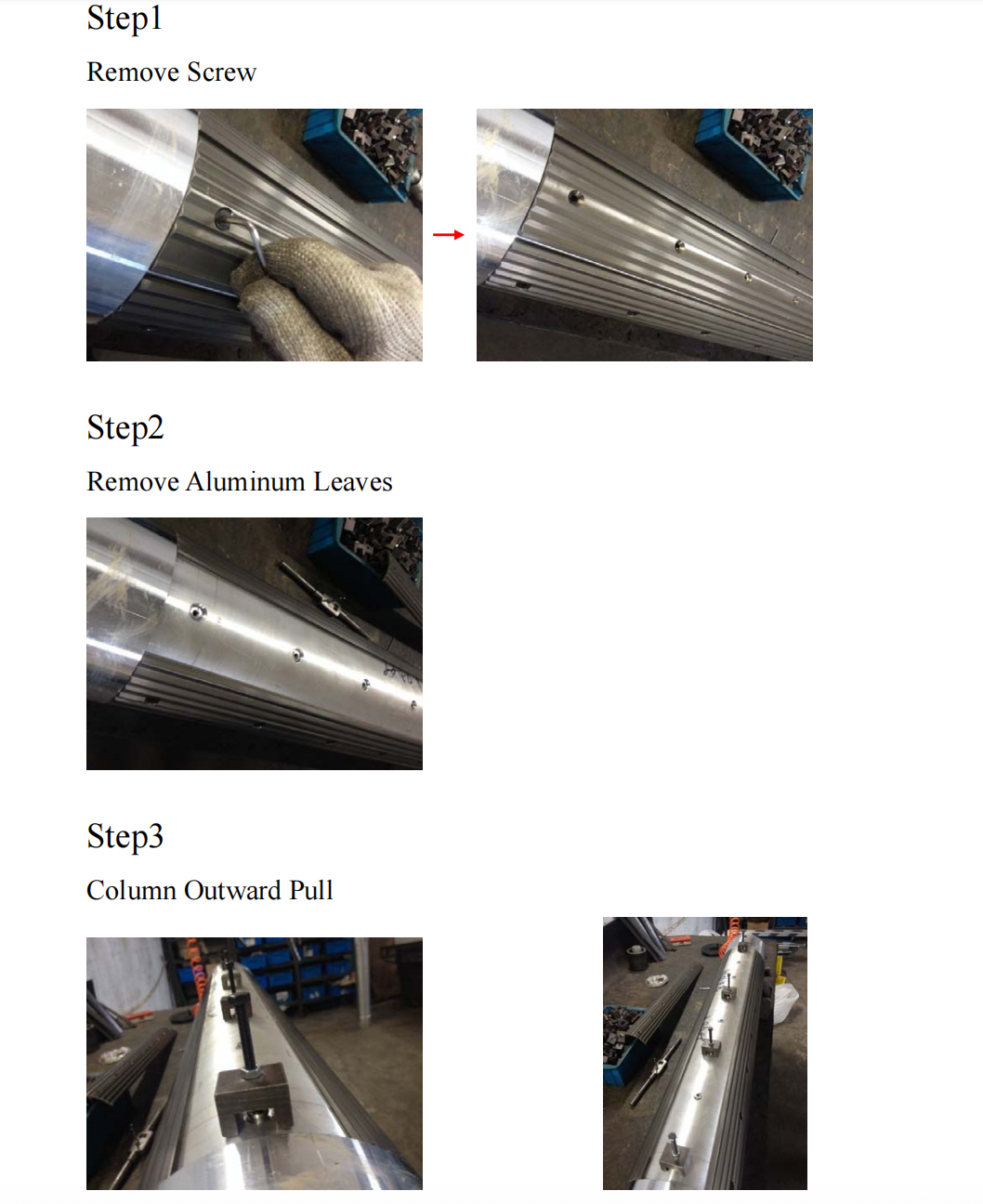 Step1

Remove Screw

Step2

Remove Aluminum Leaves

Step3

Column Outward Pull